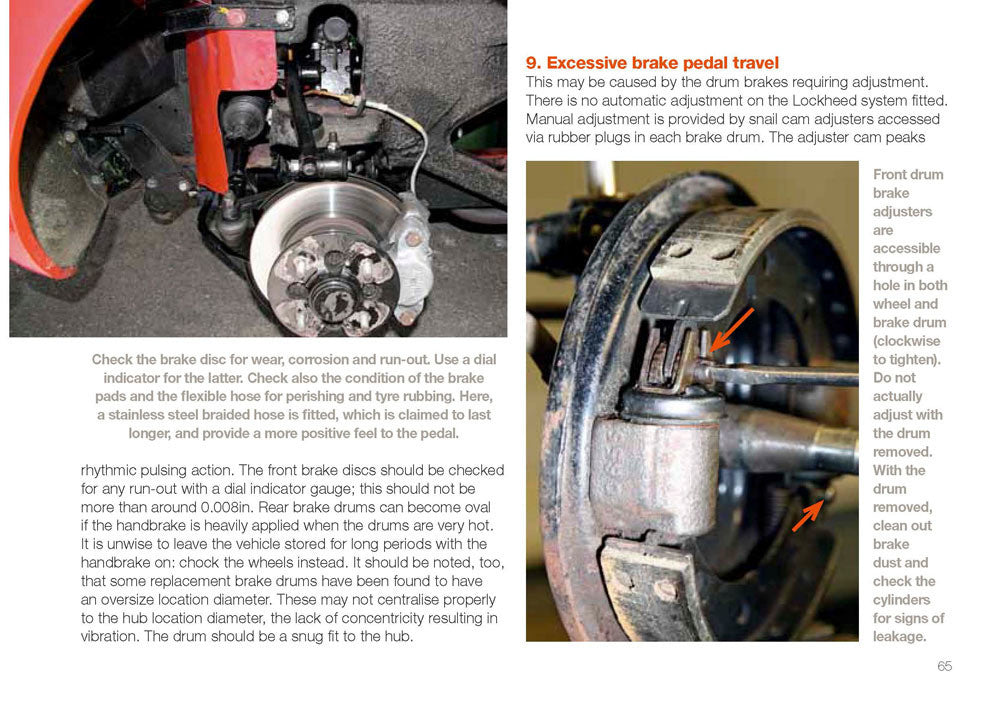 Check the brake disc for wear, corrosion and run-out. Use a dial indicator for the latter. Check also the condition of the brake pads and the flexible hose for perishing and tyre rubbing. Here, a stainless steel braided hose is fitted, which is claimed to last longer, and provide a more positive feel to the pedal.

rhythmic pulsing action. The front brake discs should be checked for any run-out with a dial indicator gauge; this should not be more than around 0.008in. Rear brake drums can become oval if the handbrake is heavily applied when the drums are very hot. It is unwise to leave the vehicle stored for long periods with the handbrake on: chock the wheels instead. It should be noted, too, that some replacement brake drums have been found to have an oversize location diameter. These may not centralise properly to the hub location diameter, the lack of concentricity resulting in vibration. The drum should be a snug fit to the hub.

9. Excessive brake pedal travel
This may be caused by the drum brakes requiring adjustment. There is no automatic adjustment on the Lockheed system fitted. Manual adjustment is provided by snail cam adjusters accessed via rubber plugs in each brake drum. The adjuster cam peaks

Front drum brake adjusters are accessible through a hole in both wheel and brake drum (clockwise to tighten). Do not actually adjust with the drum removed. With the drum removed, clean out brake dust and check the cylinders for signs of leakage.

65