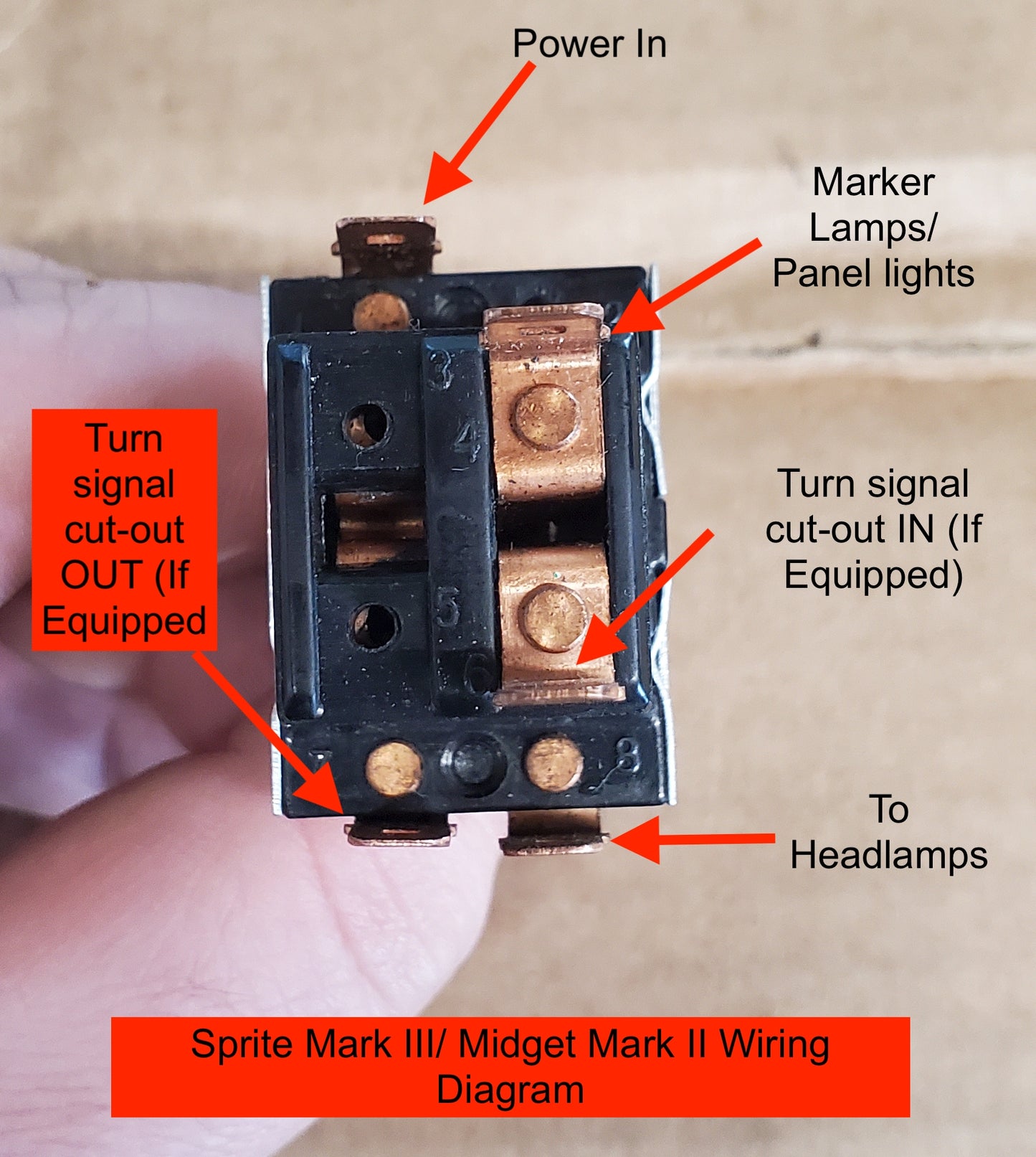 Power In

Marker Lamps/ Panel lights

Turn signal cut-out OUT (If Equipped

3

4

5

6

Turn signal cut-out IN (If Equipped)

7

8

To Headlamps

Sprite Mark III/ Midget Mark II Wiring Diagram