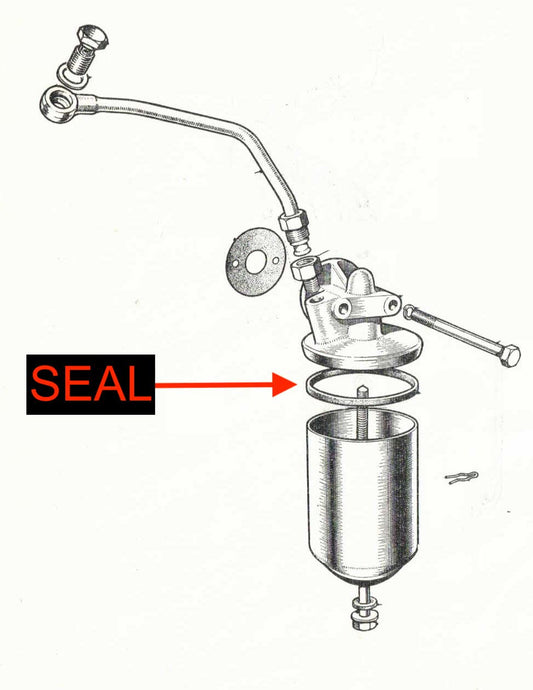 SEAL